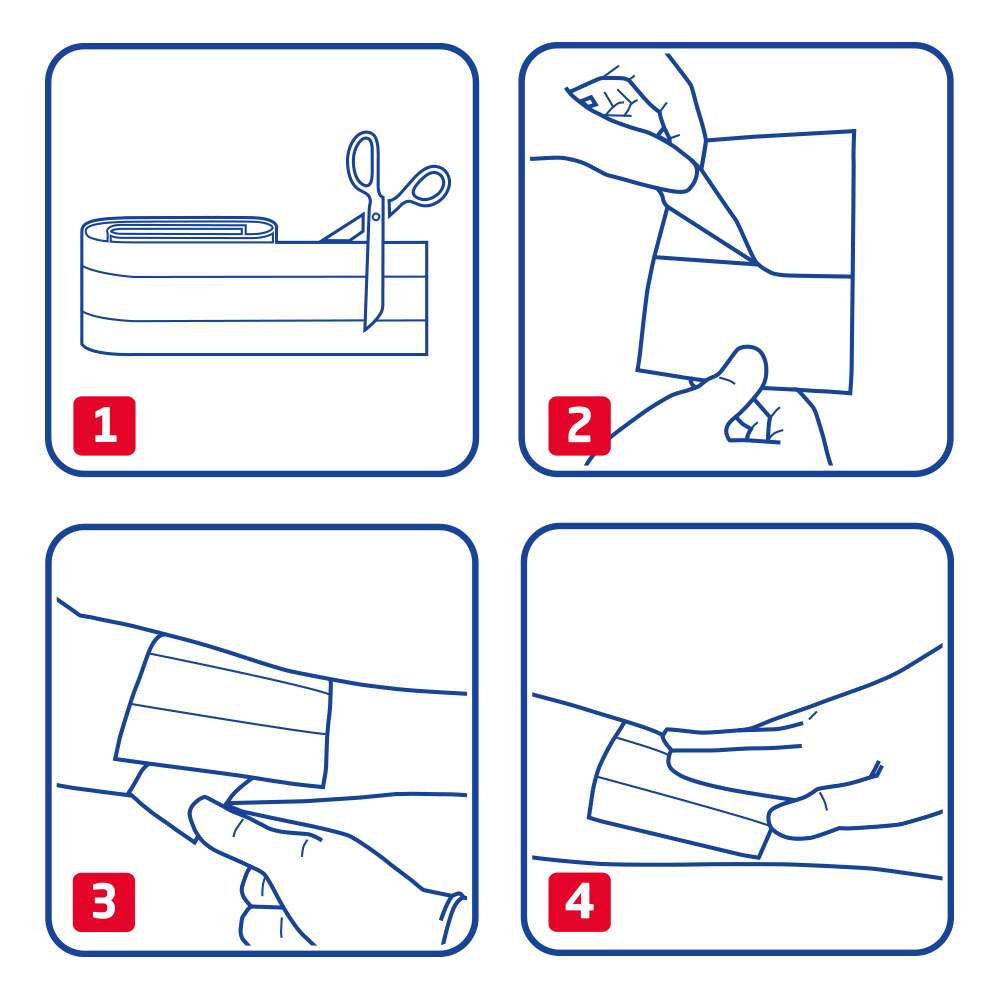 1

2

3

4